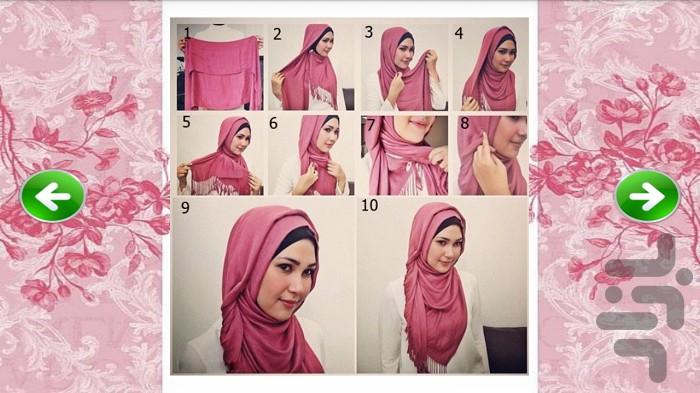 1
2
3
4
5
6
7
8
9
10