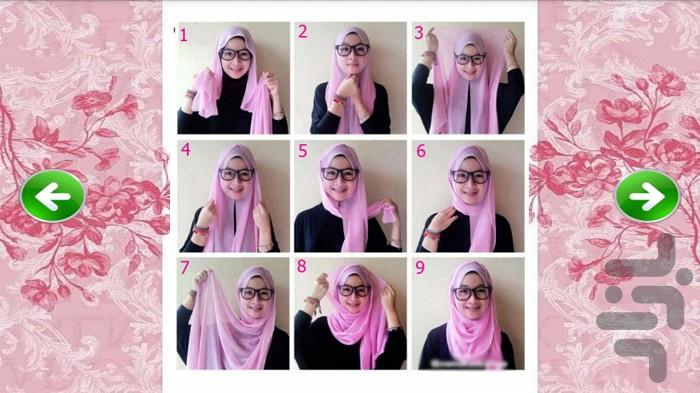 1
2
3
4
5
6
7
8
9