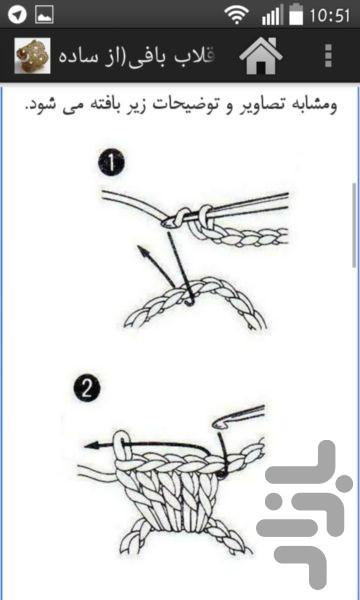 10:51

قلاب بافی(از ساده

ومشابه تصاویر و توضیحات زیر بافته می شود.

1

2