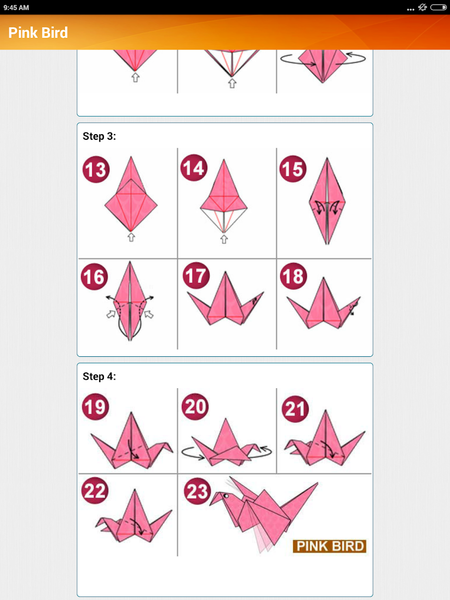 9:45 AM

Pink Bird

Step 3:

13

14

15

16

17

18

Step 4:

19

20

21

22

23

PINK BIRD