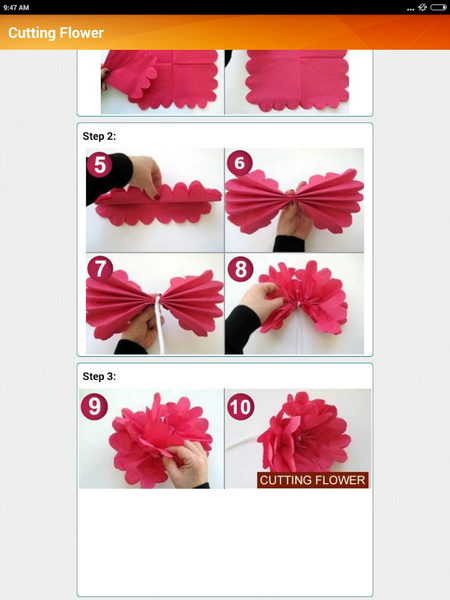 9:47 AM

Cutting Flower

Step 2:

5

6

7

8

Step 3:

9

10

CUTTING FLOWER