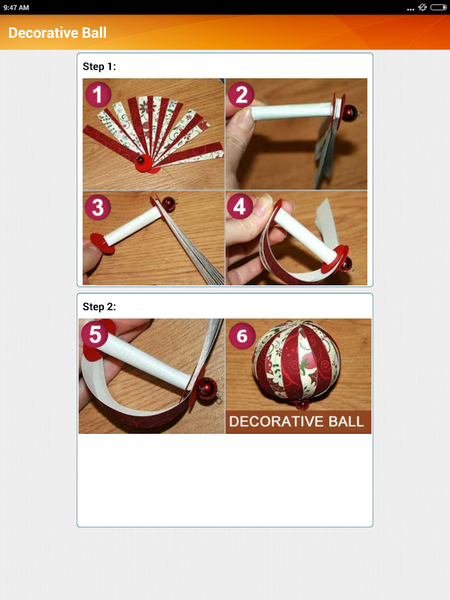 9:47 AM

Decorative Ball

Step 1:

1

2

3

4

Step 2:

5

6

DECORATIVE BALL