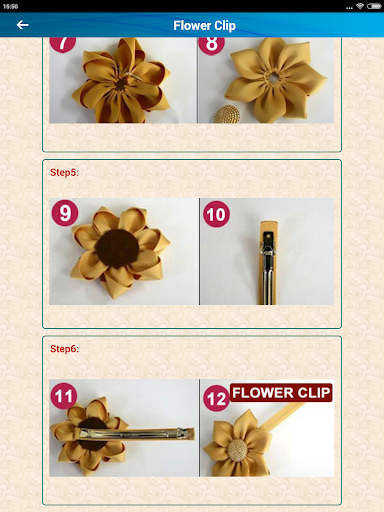 15:50

Flower Clip

7

8

Step5:

9

10

Step6:

11

12

FLOWER CLIP