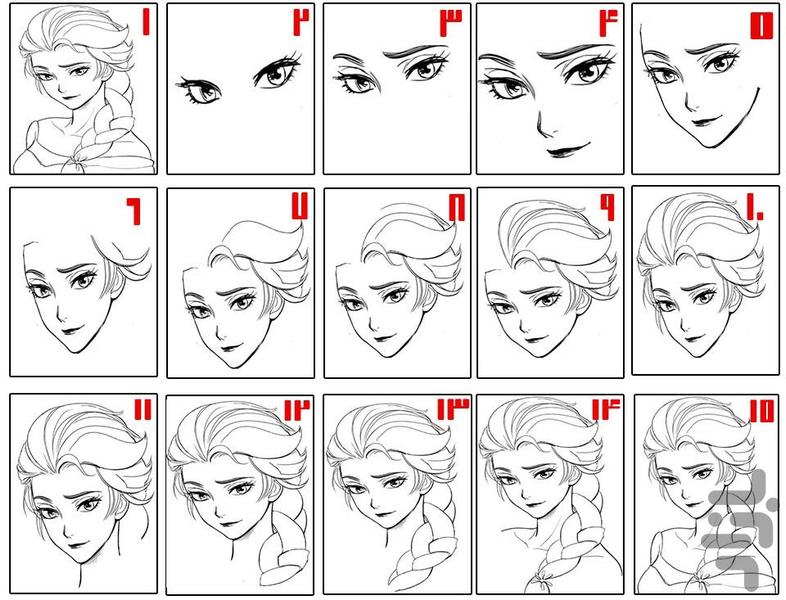 ۱
۲
۳
۴
۵
۶
۷
۸
۹
۱۰
۱۱
۱۲
۱۳
۱۴
۱۵