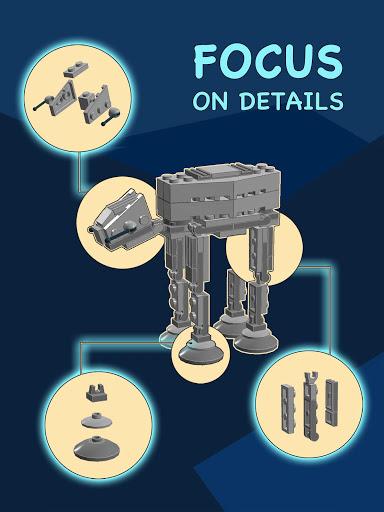 FOCUS
ON DETAILS