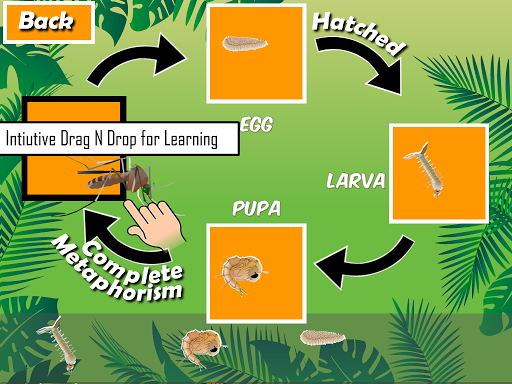 Back

Hatched

Intiutive Drag N Drop for Learning

EGG

LARVA

PUPA

Complete Metaphorism